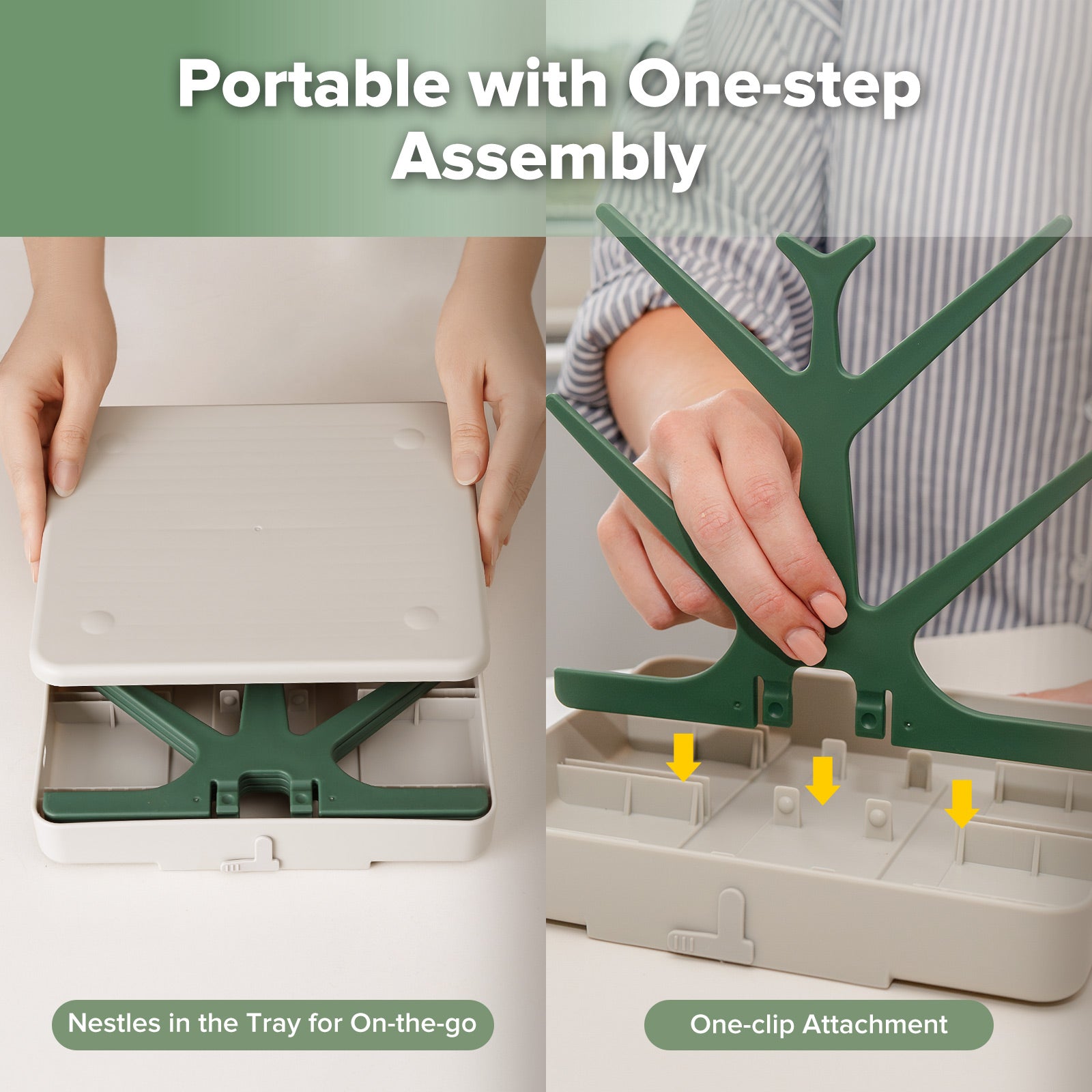 Portable with One-step Assembly

Nestles in the Tray for On-the-go

One-clip Attachment